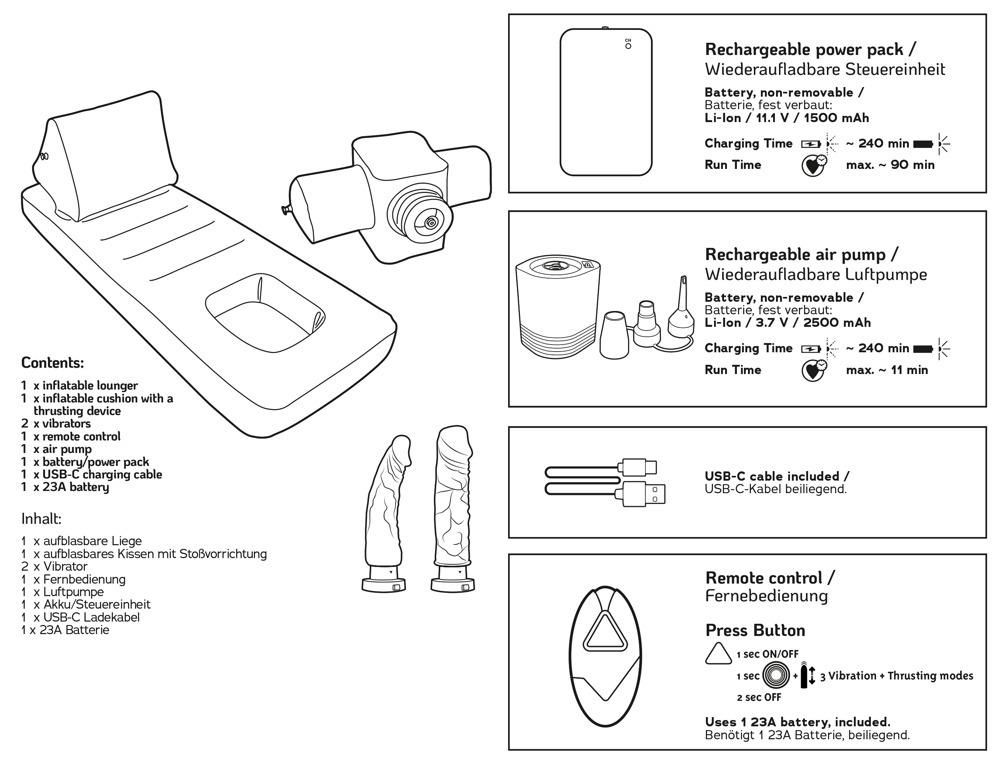 Contents:
1 x inflatable lounger
1 x inflatable cushion with a thrusting device
2 x vibrators
1 x remote control
1 x air pump
1 x battery/power pack
1 x USB-C charging cable
1 x 23A battery

Inhalt:
1 x aufblasbare Liege
1 x aufblasbares Kissen mit Stoßvorrichtung
2 x Vibrator
1 x Fernbedienung
1 x Luftpumpe
1 x Akku/Steuereinheit
1 x USB-C Ladekabel
1 x 23A Batterie

Rechargeable power pack /
Wiederaufladbare Steuereinheit

Battery, non-removable /
Batterie, fest verbaut:
Li-Ion / 11.1 V / 1500 mAh

Charging Time ~ 240 min
Run Time max. ~ 90 min

Rechargeable air pump /
Wiederaufladbare Luftpumpe

Battery, non-removable /
Batterie, fest verbaut:
Li-Ion / 3.7 V / 2500 mAh

Charging Time ~ 240 min
Run Time max. ~ 11 min

USB-C cable included /
USB-C-Kabel beiliegend.

Remote control /
Fernebedienung

Press Button

1 sec ON/OFF
1 sec + 3 Vibration + Thrusting modes
2 sec OFF

Uses 1 23A battery, included.
Benötigt 1 23A Batterie, beiliegend.