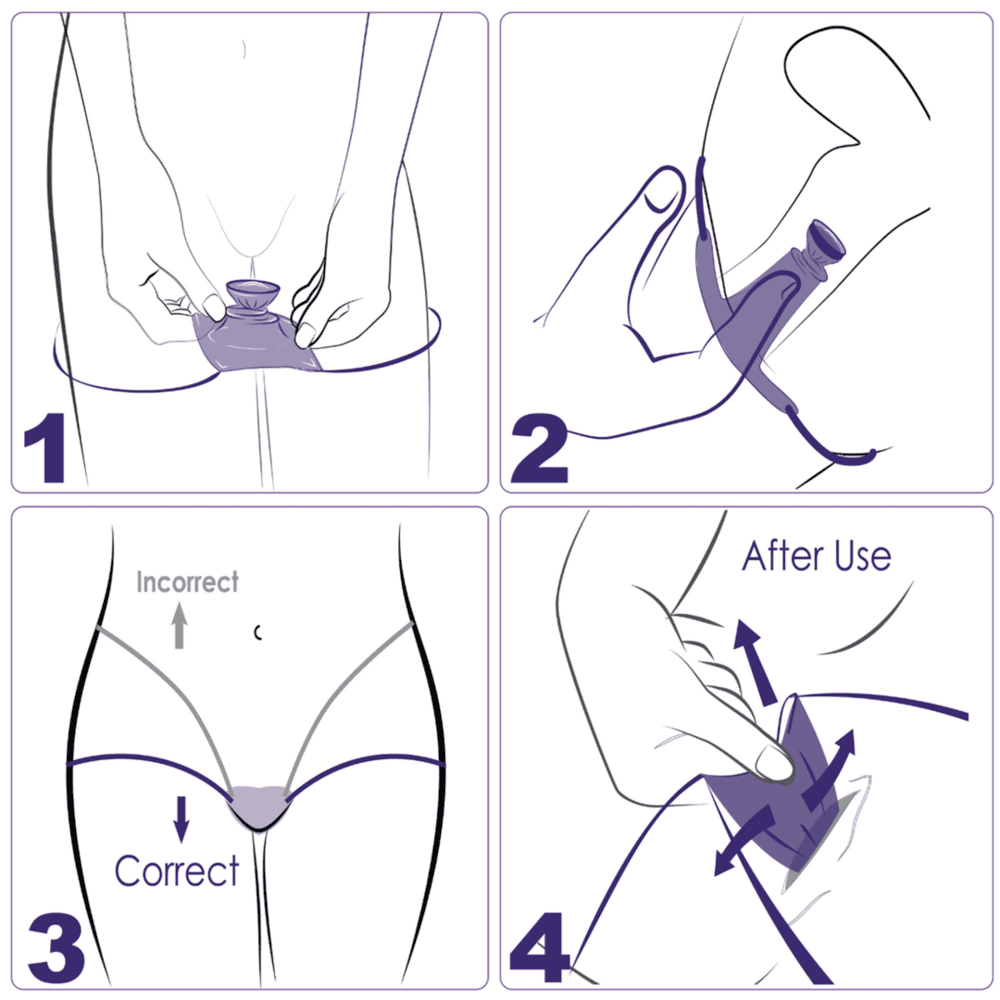 1

2

Incorrect

Correct

3

After Use

4