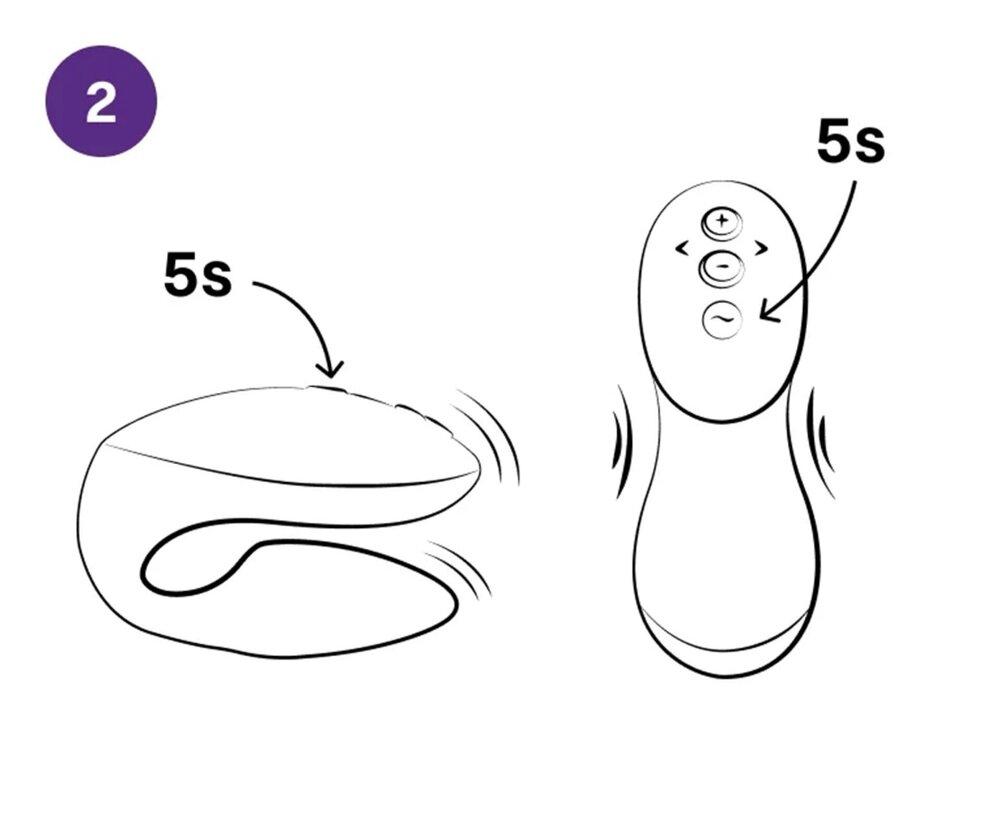 2

5s

5s

+
<
>
-
~